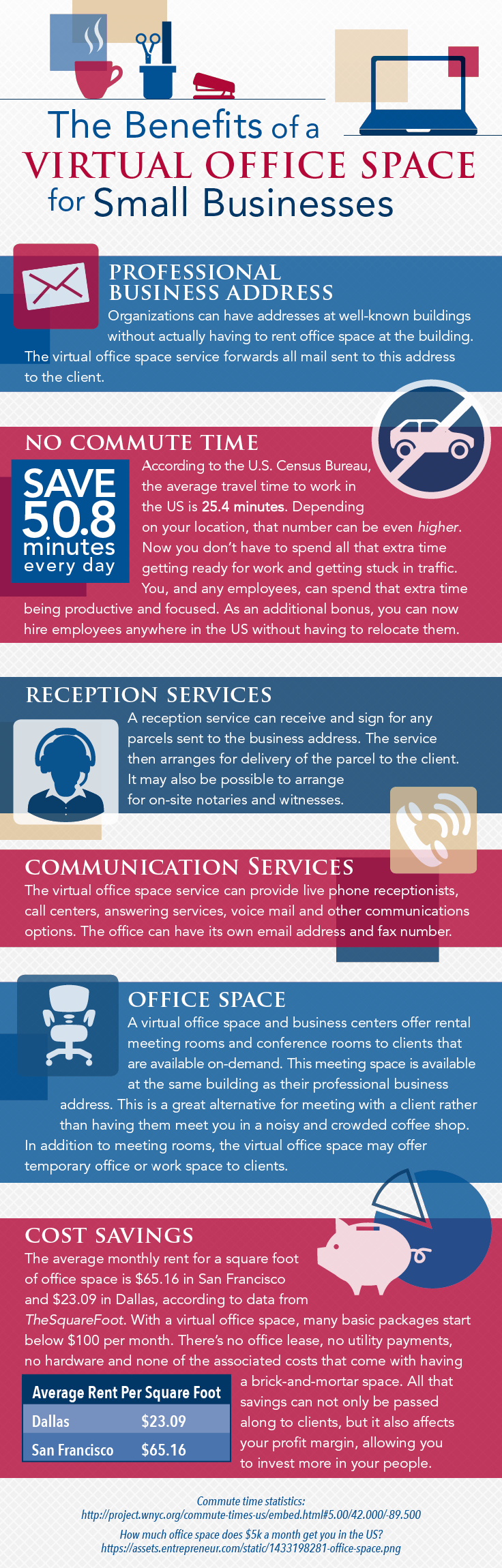 The Benefits of a VIRTUAL OFFICE SPACE for Small Businesses

PROFESSIONAL BUSINESS ADDRESS
Organizations can have addresses at well-known buildings without actually having to rent office space at the building. The virtual office space service forwards all mail sent to this address to the client.

NO COMMUTE TIME
SAVE 50.8 minutes every day
According to the U.S. Census Bureau, the average travel time to work in the US is 25.4 minutes. Depending on your location, that number can be even higher. Now you don't have to spend all that extra time getting ready for work and getting stuck in traffic. You, and any employees, can spend that extra time being productive and focused. As an additional bonus, you can now hire employees anywhere in the US without having to relocate them.

RECEPTION SERVICES
A reception service can receive and sign for any parcels sent to the business address. The service then arranges for delivery of the parcel to the client. It may also be possible to arrange for on-site notaries and witnesses.

COMMUNICATION SERVICES
The virtual office space service can provide live phone receptionists, call centers, answering services, voice mail and other communications options. The office can have its own email address and fax number.

OFFICE SPACE
A virtual office space and business centers offer rental meeting rooms and conference rooms to clients that are available on-demand. This meeting space is available at the same building as their professional business address. This is a great alternative for meeting with a client rather than having them meet you in a noisy and crowded coffee shop. In addition to meeting rooms, the virtual office space may offer temporary office or work space to clients.

COST SAVINGS
The average monthly rent for a square foot of office space is $65.16 in San Francisco and $23.09 in Dallas, according to data from TheSquareFoot. With a virtual office space, many basic packages start below $100 per month. There's no office lease, no utility payments, no hardware and none of the associated costs that come with having a brick-and-mortar space. All that savings can not only be passed along to clients, but it also affects your profit margin, allowing you to invest more in your people.

| Average Rent Per Square Foot | |
|---|---|
| Dallas | $23.09 |
| San Francisco | $65.16 |

Commute time statistics:
http://project.wnyc.org/commute-times-us/embed.html#5.00/42.000/-89.500
How much office space does $5k a month get you in the US?
https://assets.entrepreneur.com/static/1433198281-office-space.png